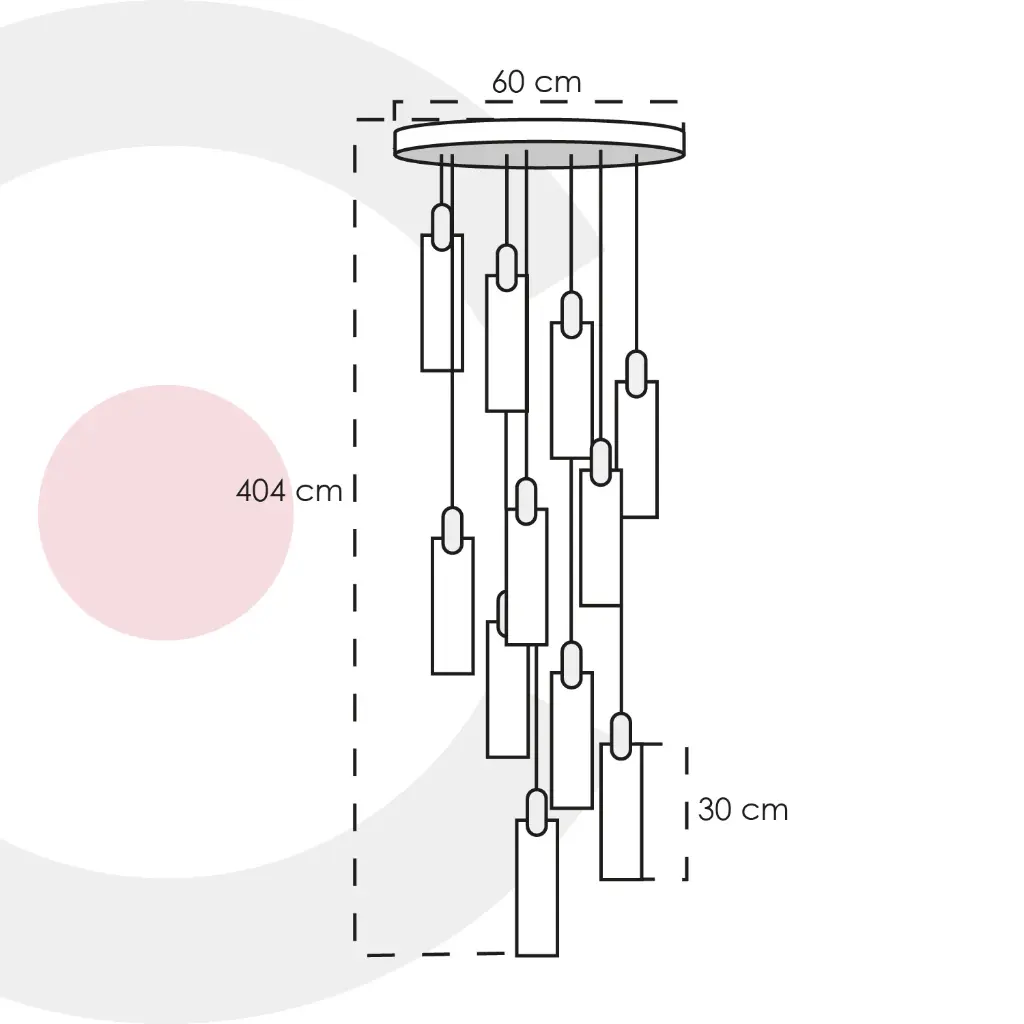 60 cm

404 cm

30 cm